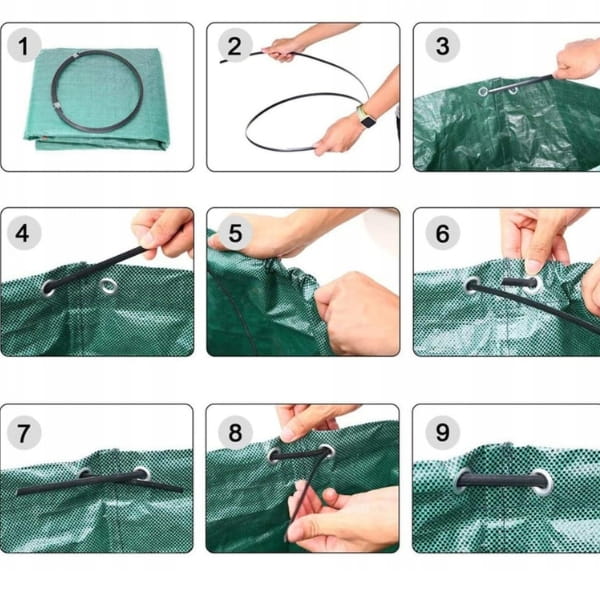 1
2
3
4
5
6
7
8
9