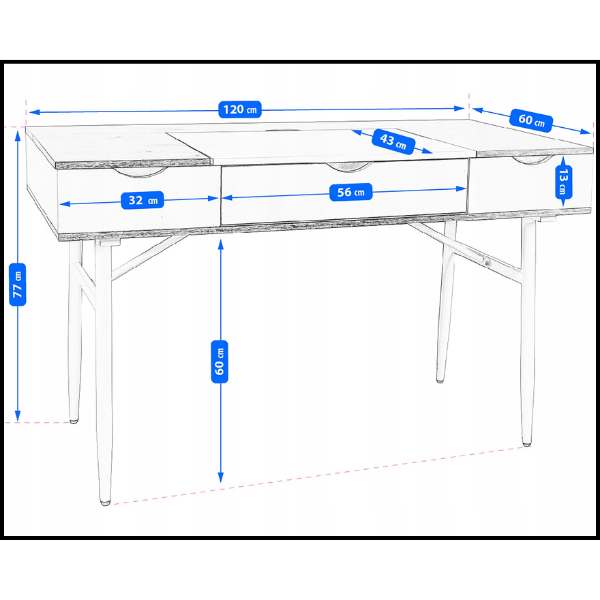 120 cm
60 cm
43 cm
13 cm
32 cm
56 cm
77 cm
60 cm