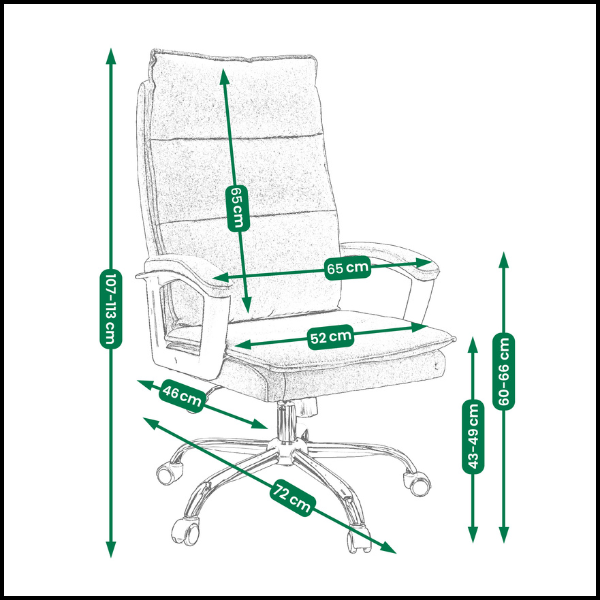 107-113 cm
65 cm
65 cm
52 cm
46 cm
72 cm
43-49 cm
60-66 cm